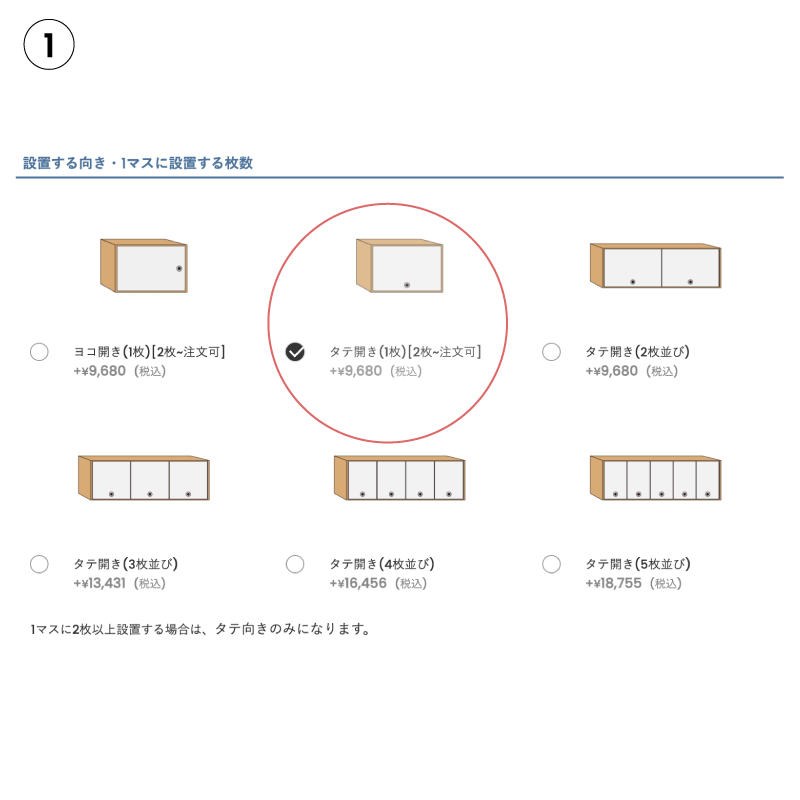 1

設置する向き・1マスに設置する枚数

ヨコ開き(1枚)[2枚~注文可]
+¥9,680（税込）

タテ開き(1枚)[2枚~注文可]
+¥9,680（税込）

タテ開き(2枚並び)
+¥9,680（税込）

タテ開き(3枚並び)
+¥13,431（税込）

タテ開き(4枚並び)
+¥16,456（税込）

タテ開き(5枚並び)
+¥18,755（税込）

1マスに2枚以上設置する場合は、タテ向きのみになります。