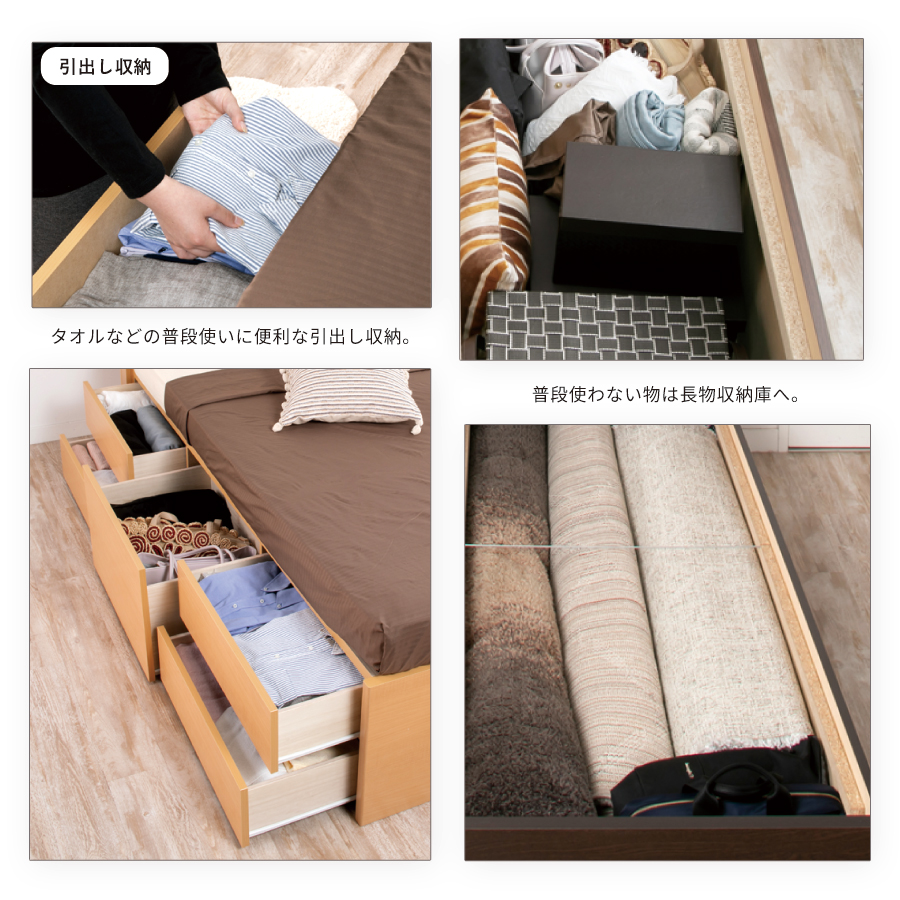 引出し収納

タオルなどの普段使いに便利な引出し収納。

普段使わない物は長物収納庫へ。