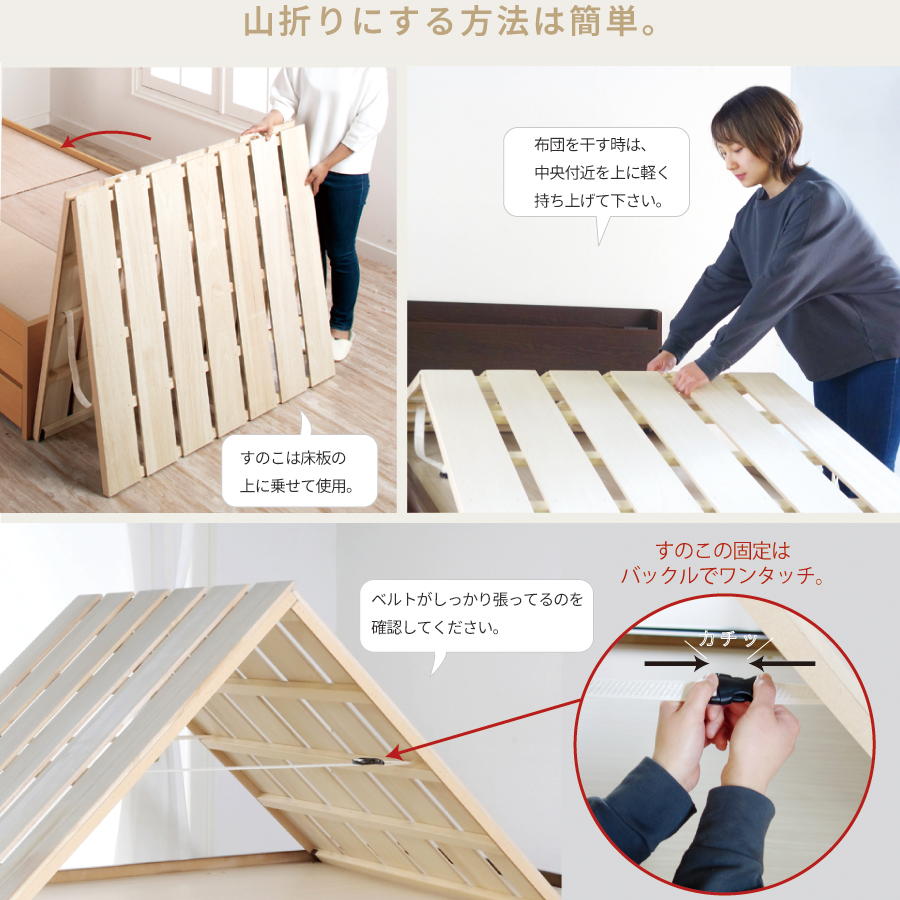 山折りにする方法は簡単。

すのこは床板の上に乗せて使用。

布団を干す時は、中央付近を上に軽く持ち上げて下さい。

ベルトがしっかり張ってるのを確認してください。

すのこの固定はバックルでワンタッチ。

カチッ