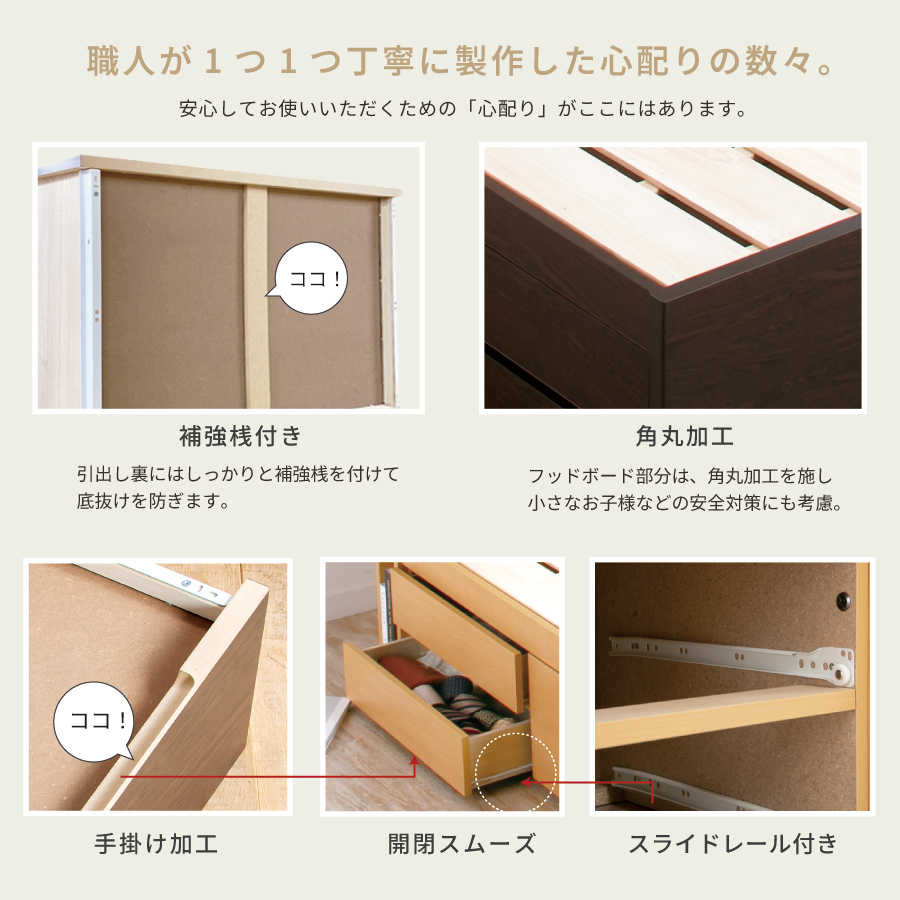 職人が１つ１つ丁寧に製作した心配りの数々。

安心してお使いいただくための「心配り」がここにはあります。

ココ！

補強桟付き

引出し裏にはしっかりと補強桟を付けて底抜けを防ぎます。

角丸加工

フッドボード部分は、角丸加工を施し小さなお子様などの安全対策にも考慮。

ココ！

手掛け加工

開閉スムーズ

スライドレール付き