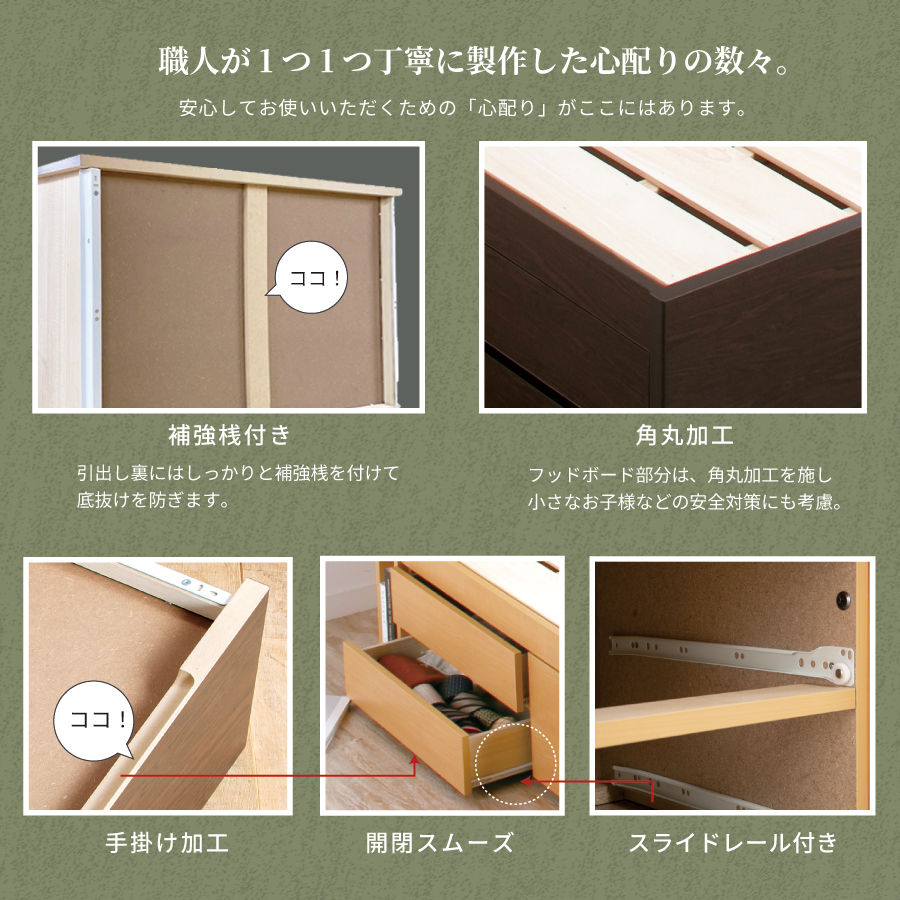 職人が1つ1つ丁寧に製作した心配りの数々。

安心してお使いいただくための「心配り」がここにはあります。

ココ！

補強桟付き

引出し裏にはしっかりと補強桟を付けて底抜けを防ぎます。

角丸加工

フッドボード部分は、角丸加工を施し小さなお子様などの安全対策にも考慮。

ココ！

手掛け加工

開閉スムーズ

スライドレール付き