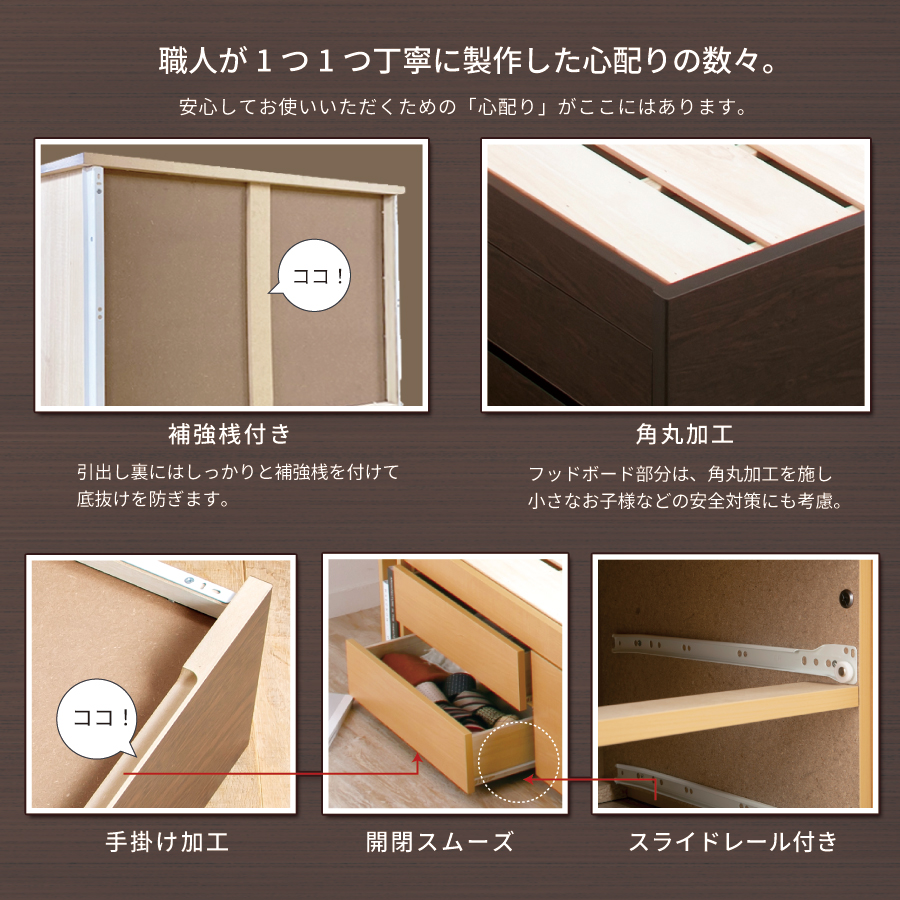 職人が１つ１つ丁寧に製作した心配りの数々。

安心してお使いいただくための「心配り」がここにはあります。

ココ！

補強桟付き

引出し裏にはしっかりと補強桟を付けて底抜けを防ぎます。

角丸加工

フッドボード部分は、角丸加工を施し小さなお子様などの安全対策にも考慮。

ココ！

手掛け加工

開閉スムーズ

スライドレール付き