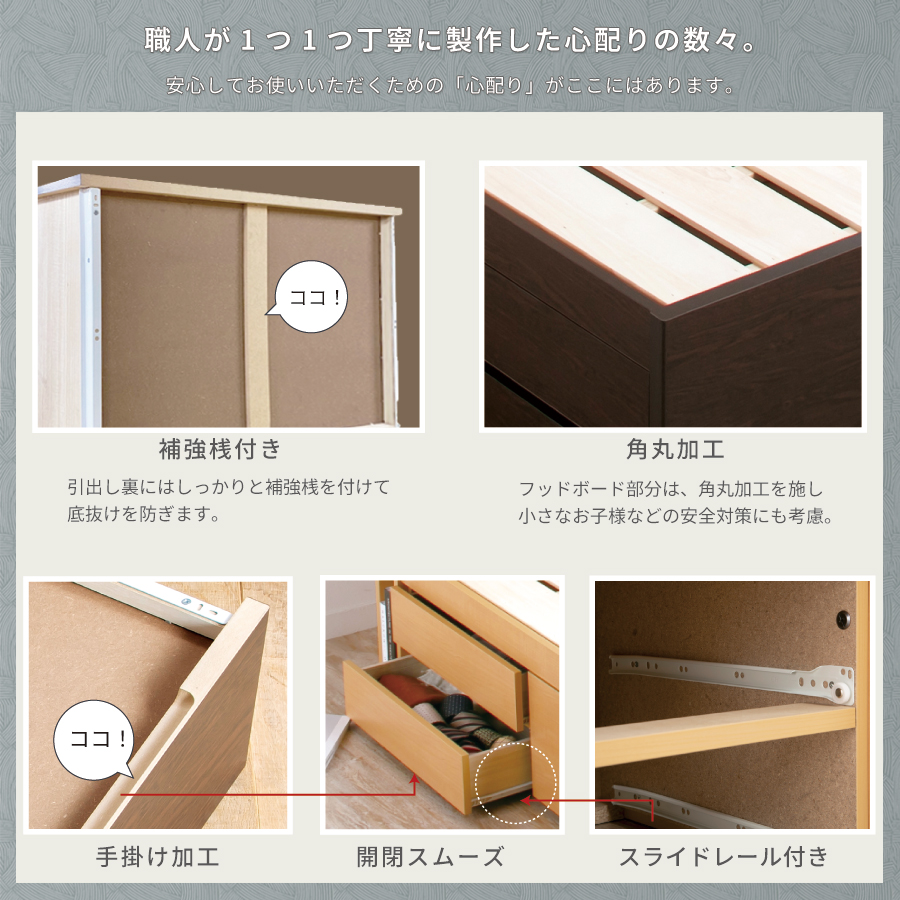 職人が１つ１つ丁寧に製作した心配りの数々。

安心してお使いいただくための「心配り」がここにはあります。

ココ！

補強桟付き

引出し裏にはしっかりと補強桟を付けて底抜けを防ぎます。

角丸加工

フッドボード部分は、角丸加工を施し小さなお子様などの安全対策にも考慮。

ココ！

手掛け加工

開閉スムーズ

スライドレール付き