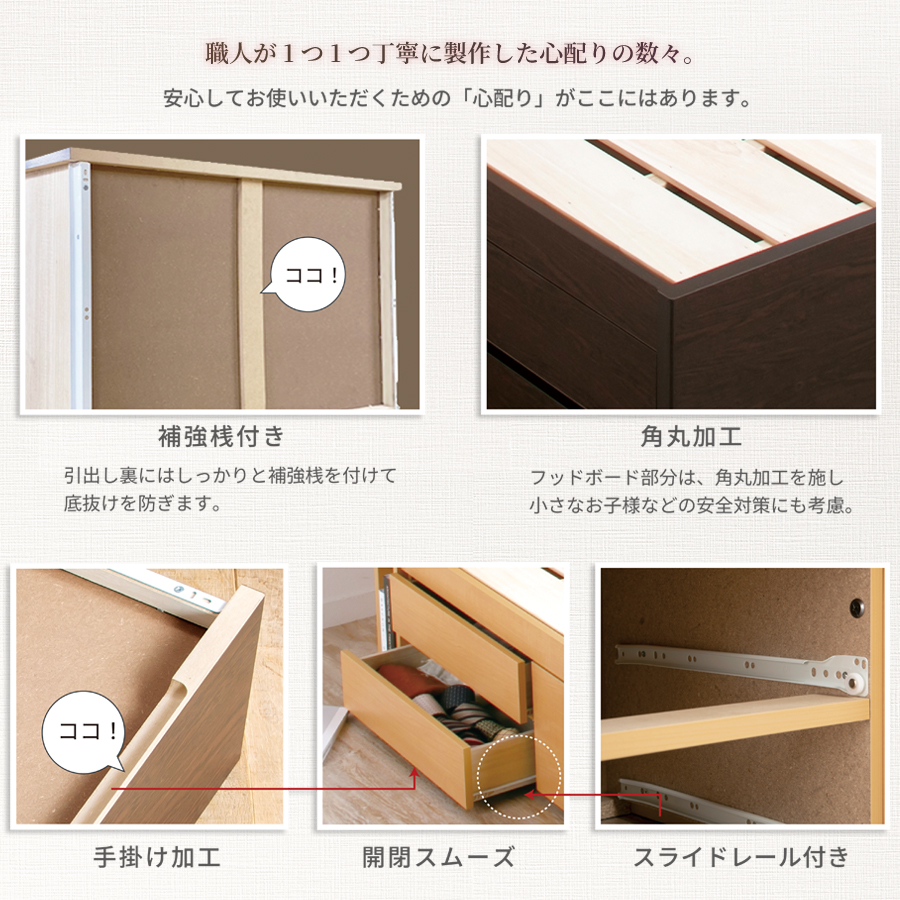 職人が１つ１つ丁寧に製作した心配りの数々。

安心してお使いいただくための「心配り」がここにはあります。

ココ！

補強桟付き

引出し裏にはしっかりと補強桟を付けて底抜けを防ぎます。

角丸加工

フッドボード部分は、角丸加工を施し小さなお子様などの安全対策にも考慮。

ココ！

手掛け加工

開閉スムーズ

スライドレール付き