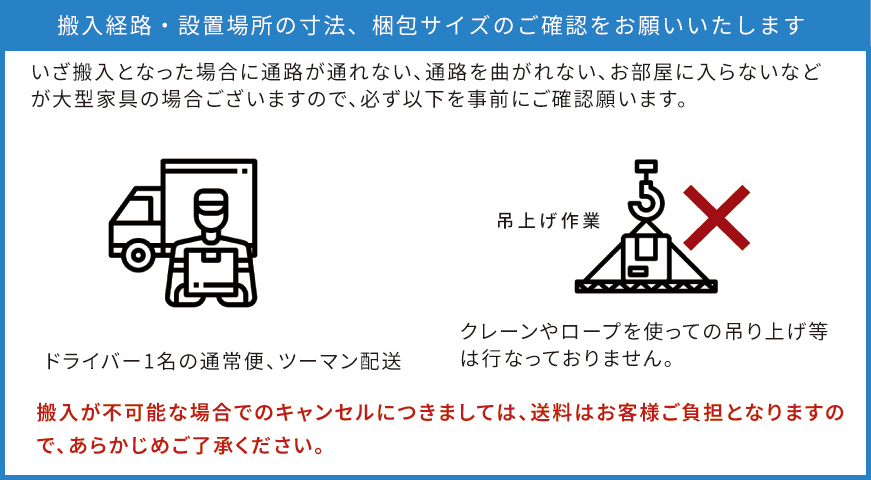 搬入経路・設置場所の寸法、梱包サイズのご確認をお願いいたします

いざ搬入となった場合に通路が通れない、通路を曲がれない、お部屋に入らないなどが大型家具の場合ございますので、必ず以下を事前にご確認願います。

ドライバー1名の通常便、ツーマン配送

吊上げ作業

クレーンやロープを使っての吊り上げ等は行なっておりません。

搬入が不可能な場合でのキャンセルにつきましては、送料はお客様ご負担となりますので、あらかじめご了承ください。