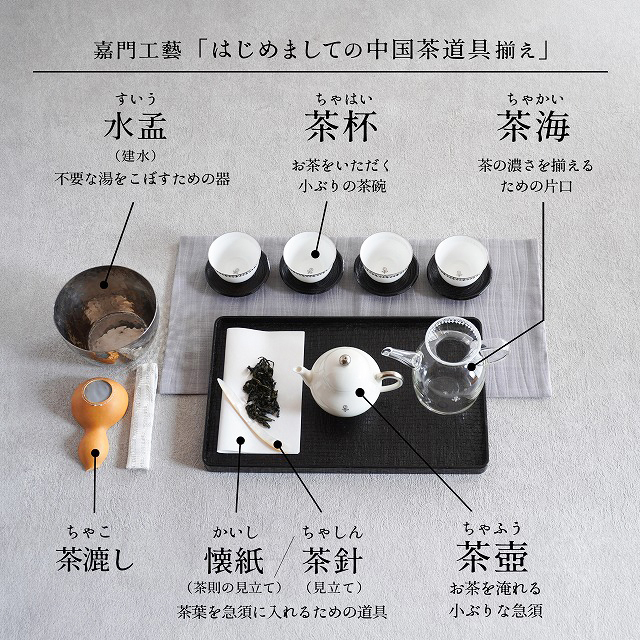 嘉門工藝「はじめましての中国茶道具揃え」

すいう
水盂
（建水）
不要な湯をこぼすための器

ちゃはい
茶杯
お茶をいただく
小ぶりの茶碗

ちゃかい
茶海
茶の濃さを揃える
ための片口

ちゃこ
茶漉し

かいし
懐紙
（茶則の見立て）

ちゃしん
茶針
（見立て）

茶葉を急須に入れるための道具

ちゃふう
茶壺
お茶を淹れる
小ぶりな急須