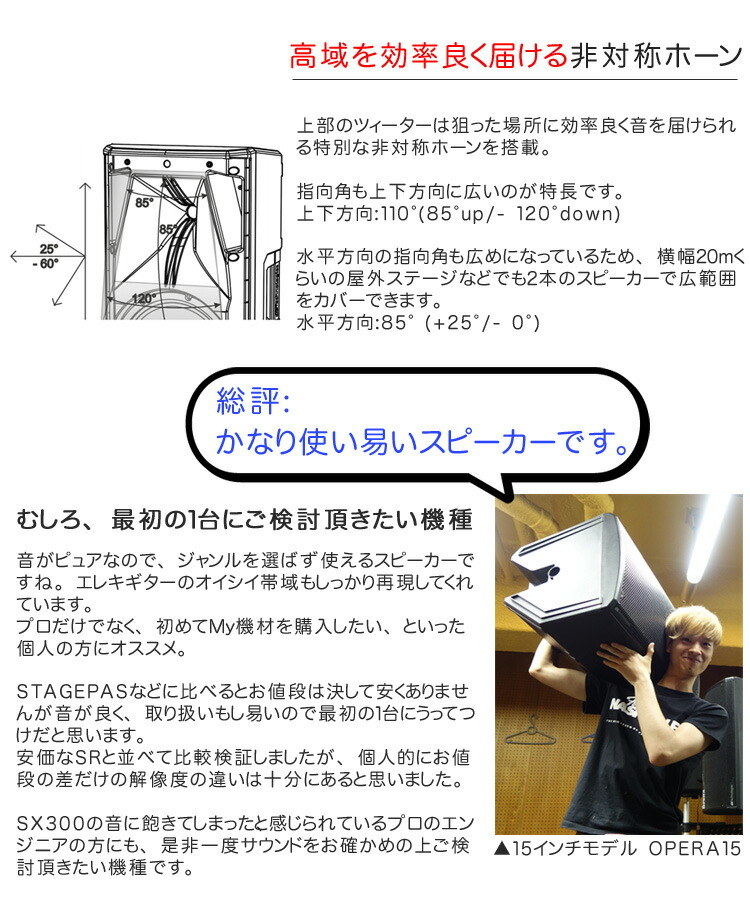 高域を効率良く届ける非対称ホーン

85°
85°
25°
- 60°
120°

上部のツィーターは狙った場所に効率良く音を届けられる特別な非対称ホーンを搭載。

指向角も上下方向に広いのが特長です。
上下方向:110°(85°up/- 120°down)

水平方向の指向角も広めになっているため、横幅20mくらいの屋外ステージなどでも2本のスピーカーで広範囲をカバーできます。
水平方向:85° (+25°/- 0°)

総評:
かなり使い易いスピーカーです。

むしろ、最初の1台にご検討頂きたい機種

音がピュアなので、ジャンルを選ばず使えるスピーカーですね。エレキギターのオイシイ帯域もしっかり再現してくれています。
プロだけでなく、初めてMy機材を購入したい、といった個人の方にオススメ。

STAGEPASなどに比べるとお値段は決して安くありませんが音が良く、取り扱いもし易いので最初の1台にうってつけだと思います。
安価なSRと並べて比較検証しましたが、個人的にお値段の差だけの解像度の違いは十分にあると思いました。

SX300の音に飽きてしまったと感じられているプロのエンジニアの方にも、是非一度サウンドをお確かめの上ご検討頂きたい機種です。

▲15インチモデル OPERA15