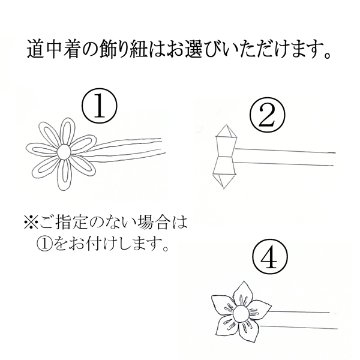 道中着の飾り紐はお選びいただけます。

①

②

※ご指定のない場合は
①をお付けします。

④