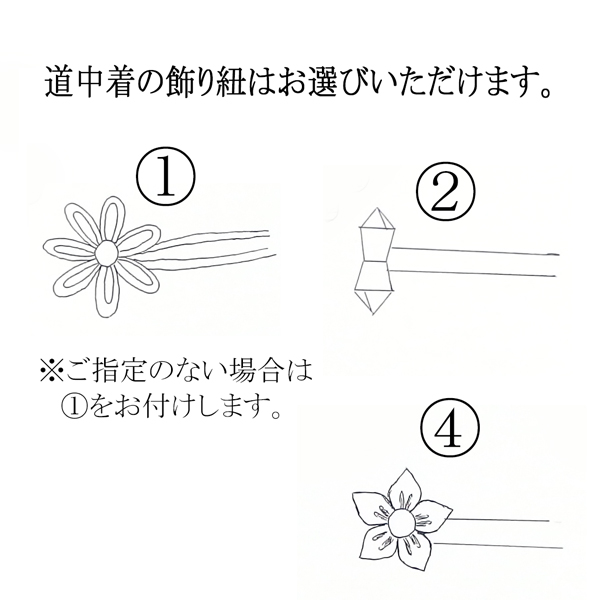 道中着の飾り紐はお選びいただけます。

①

②

※ご指定のない場合は
①をお付けします。

④